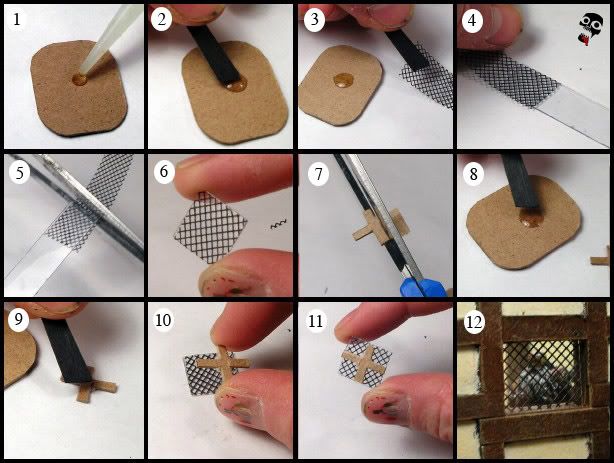 1
2
3
4
5
6
7
8
9
10
11
12