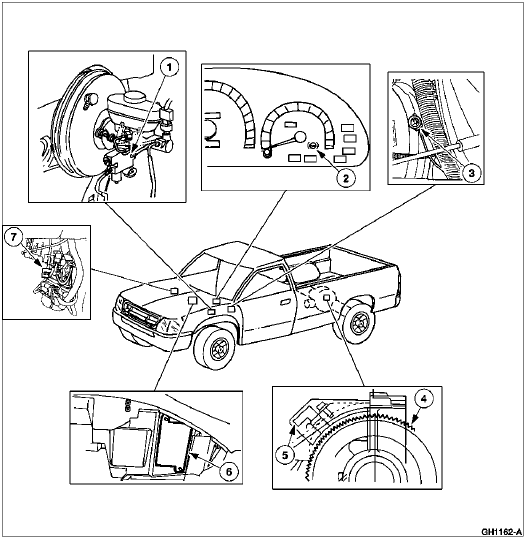 1

2

3

7

4

5

6

GH1162-A