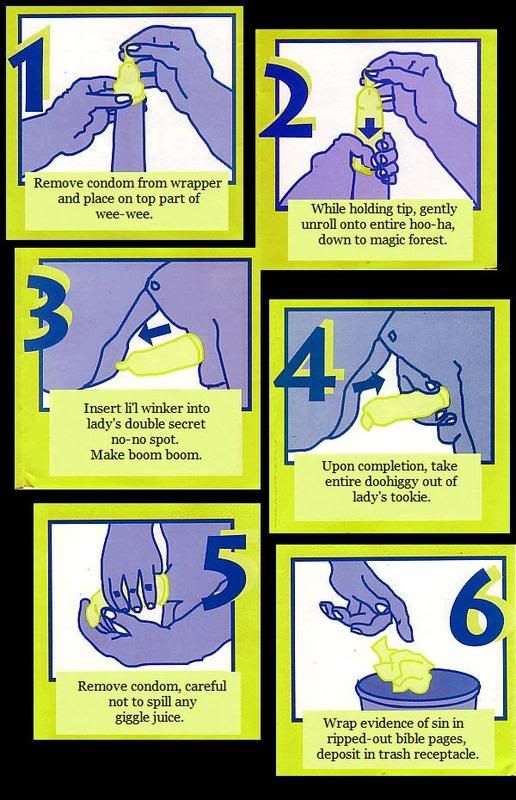 1

Remove condom from wrapper and place on top part of wee-wee.

2

While holding tip, gently unroll onto entire hoo-ha, down to magic forest.

3

Insert li'l winker into lady's double secret no-no spot. Make boom boom.

4

Upon completion, take entire doohiggy out of lady's tookie.

5

Remove condom, careful not to spill any giggle juice.

6

Wrap evidence of sin in ripped-out bible pages, deposit in trash receptacle.